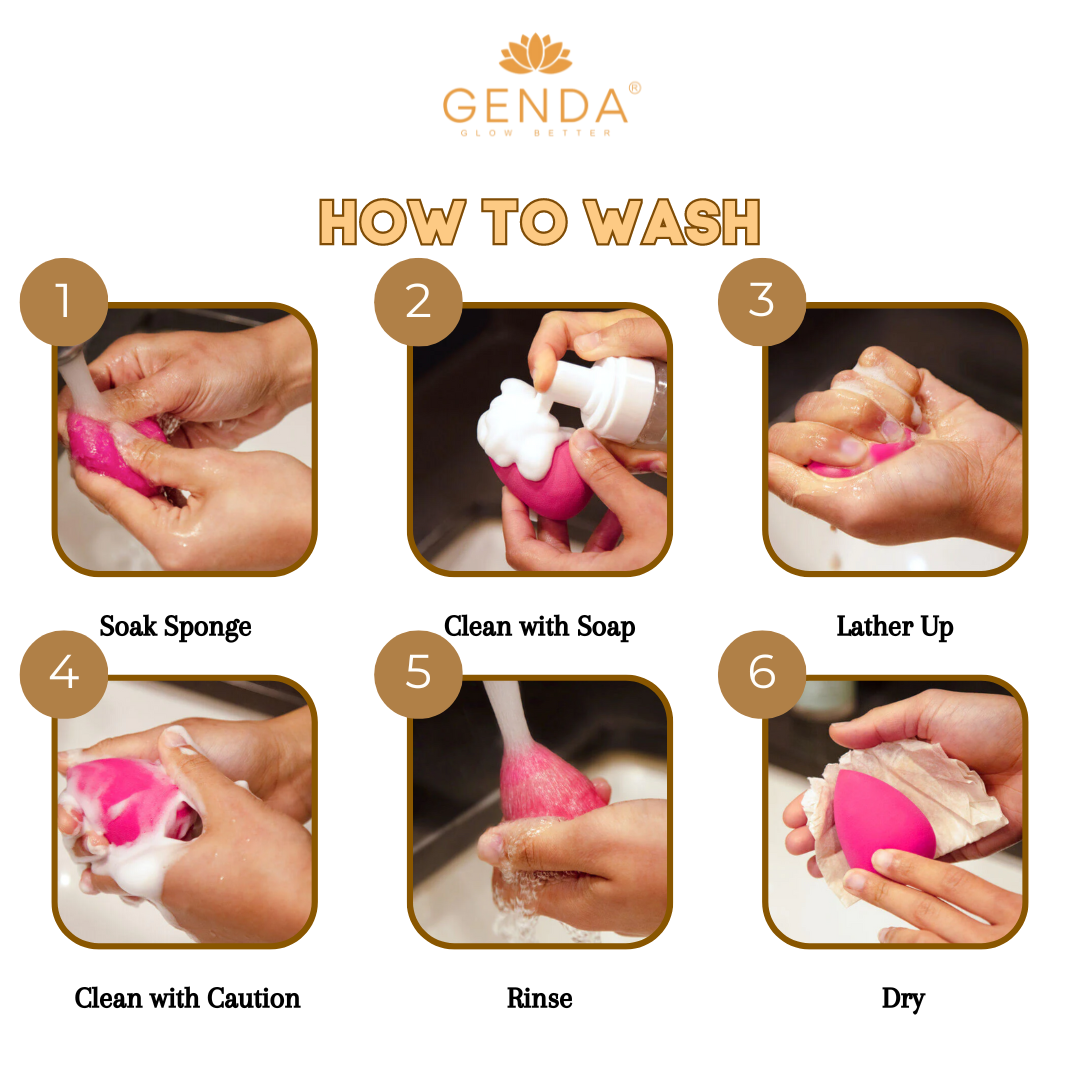 GENDA®
GLOW BETTER

HOW TO WASH

1
Soak Sponge

2
Clean with Soap

3
Lather Up

4
Clean with Caution

5
Rinse

6
Dry